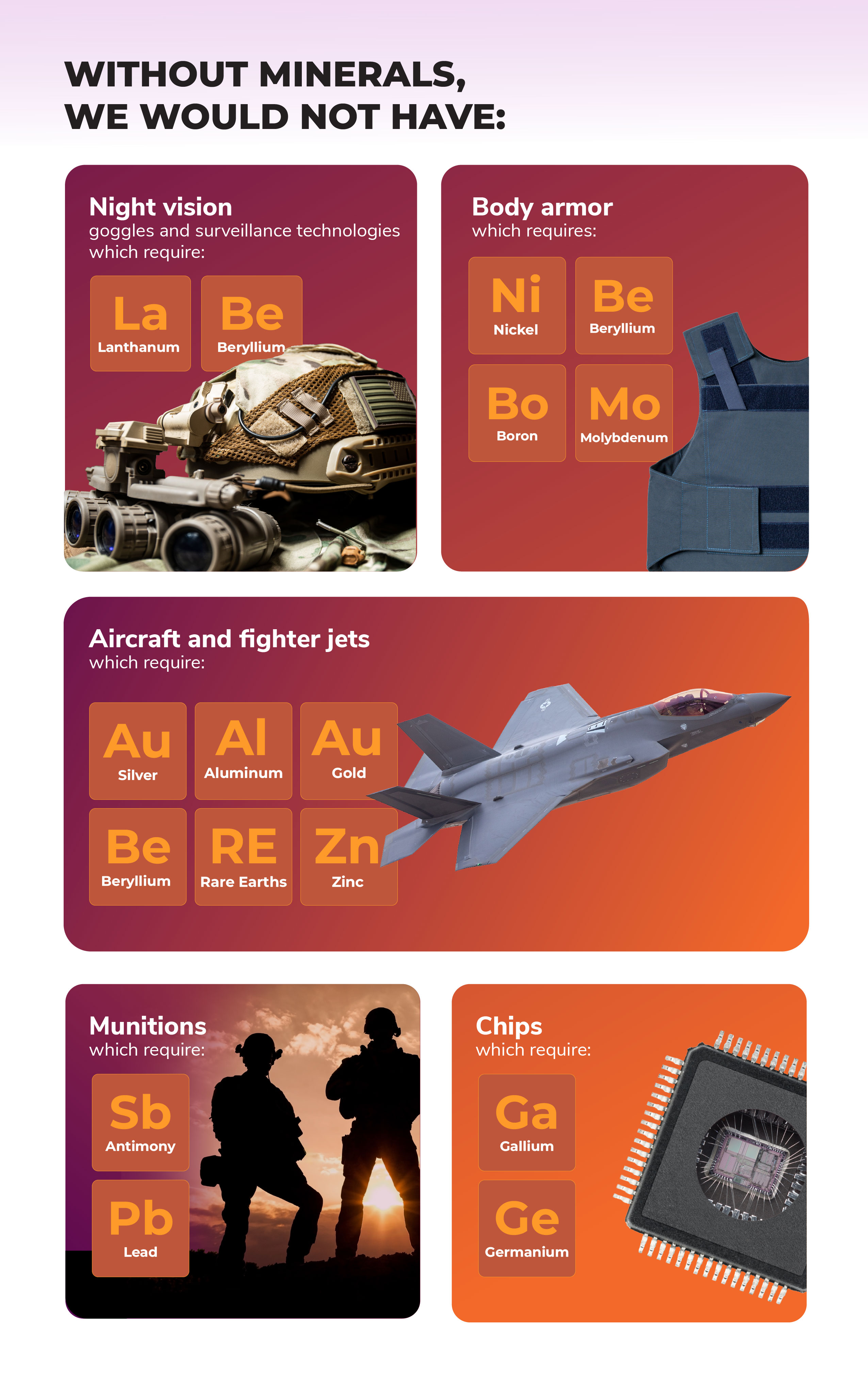 WITHOUT MINERALS, WE WOULD NOT HAVE:

Night vision
goggles and surveillance technologies which require:

La
Lanthanum

Be
Beryllium

Body armor
which requires:

Ni
Nickel

Be
Beryllium

Bo
Boron

Mo
Molybdenum

Aircraft and fighter jets
which require:

Au
Silver

Al
Aluminum

Au
Gold

Be
Beryllium

RE
Rare Earths

Zn
Zinc

Munitions
which require:

Sb
Antimony

Pb
Lead

Chips
which require:

Ga
Gallium

Ge
Germanium